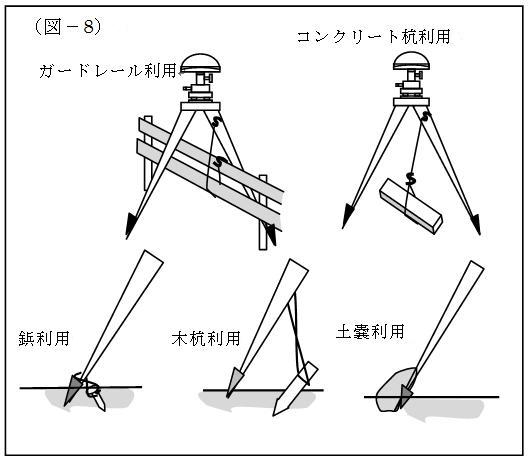 （図－8）

コンクリート杭利用

ガードレール利用

鋲利用

木杭利用

土嚢利用